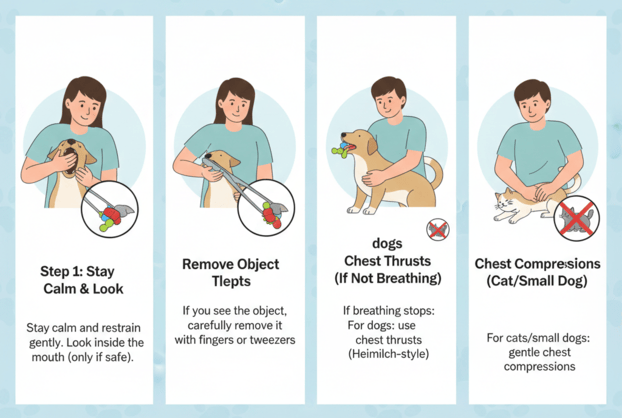 Step 1: Stay Calm & Look

Stay calm and restrain gently. Look inside the mouth (only if safe).

Remove Object Tlepts

If you see the object, carefully remove it with fingers or tweezers

dogs Chest Thrusts (If Not Breathing)

If breathing stops: For dogs: use chest thrusts (Heimilch-style)

Chest Compressions (Cat/Small Dog)

For cats/small dogs: gentle chest compressions